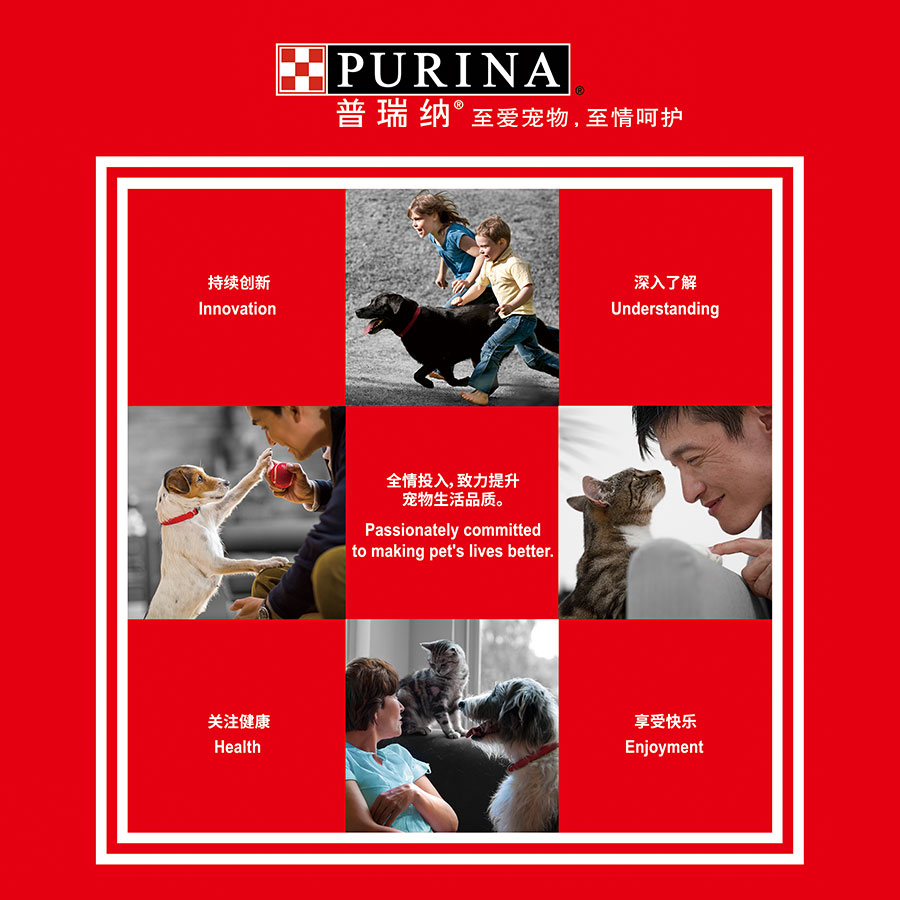 PURINA®
普瑞纳® 至爱宠物，至情呵护

持续创新
Innovation

深入了解
Understanding

全情投入，致力提升宠物生活品质。
Passionately committed to making pet's lives better.

关注健康
Health

享受快乐
Enjoyment