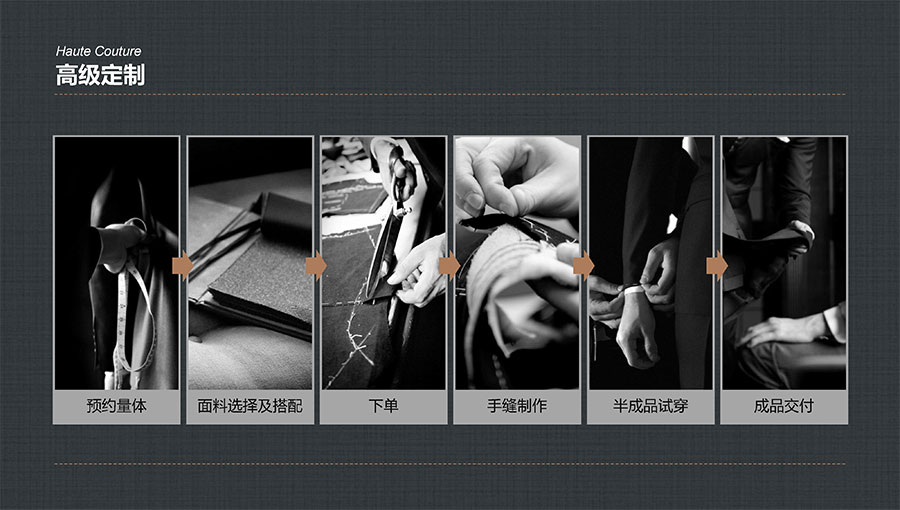 Haute Couture
高级定制

预约量体

面料选择及搭配

下单

手缝制作

半成品试穿

成品交付